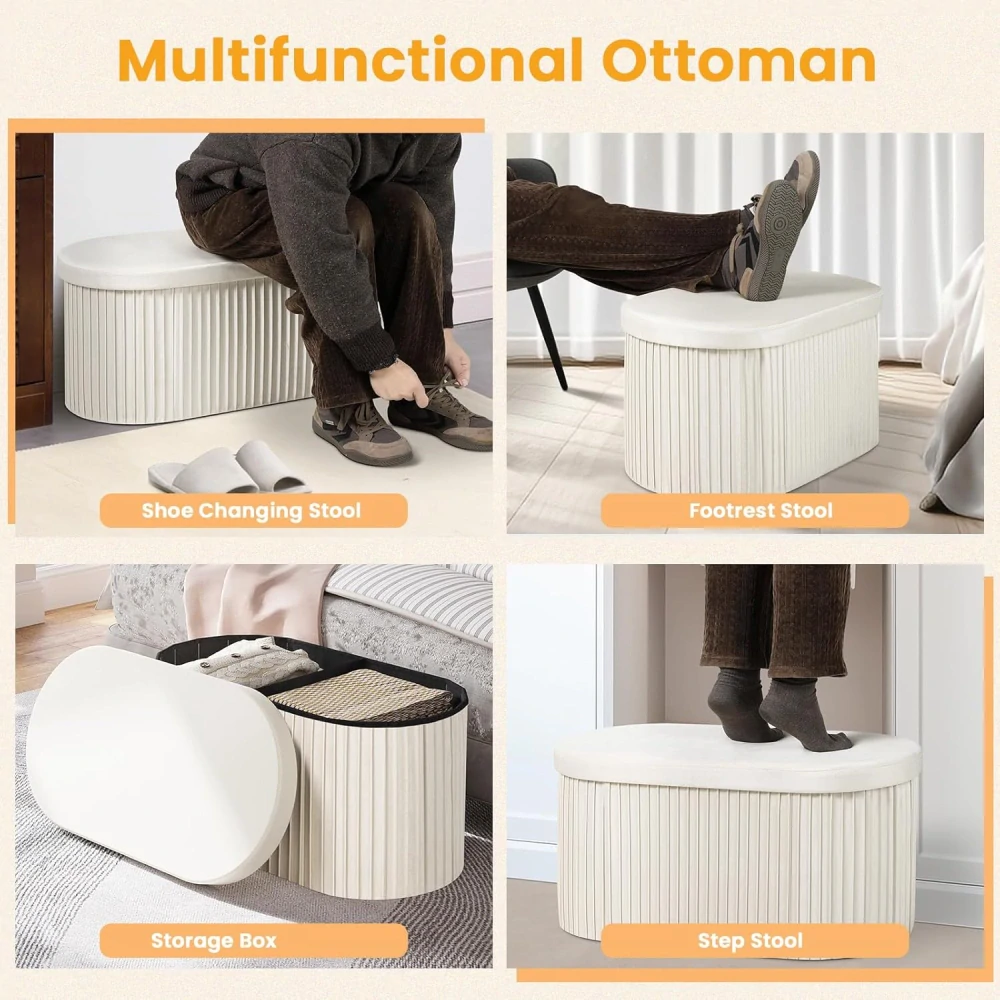 Multifunctional Ottoman

Shoe Changing Stool

Footrest Stool

Storage Box

Step Stool