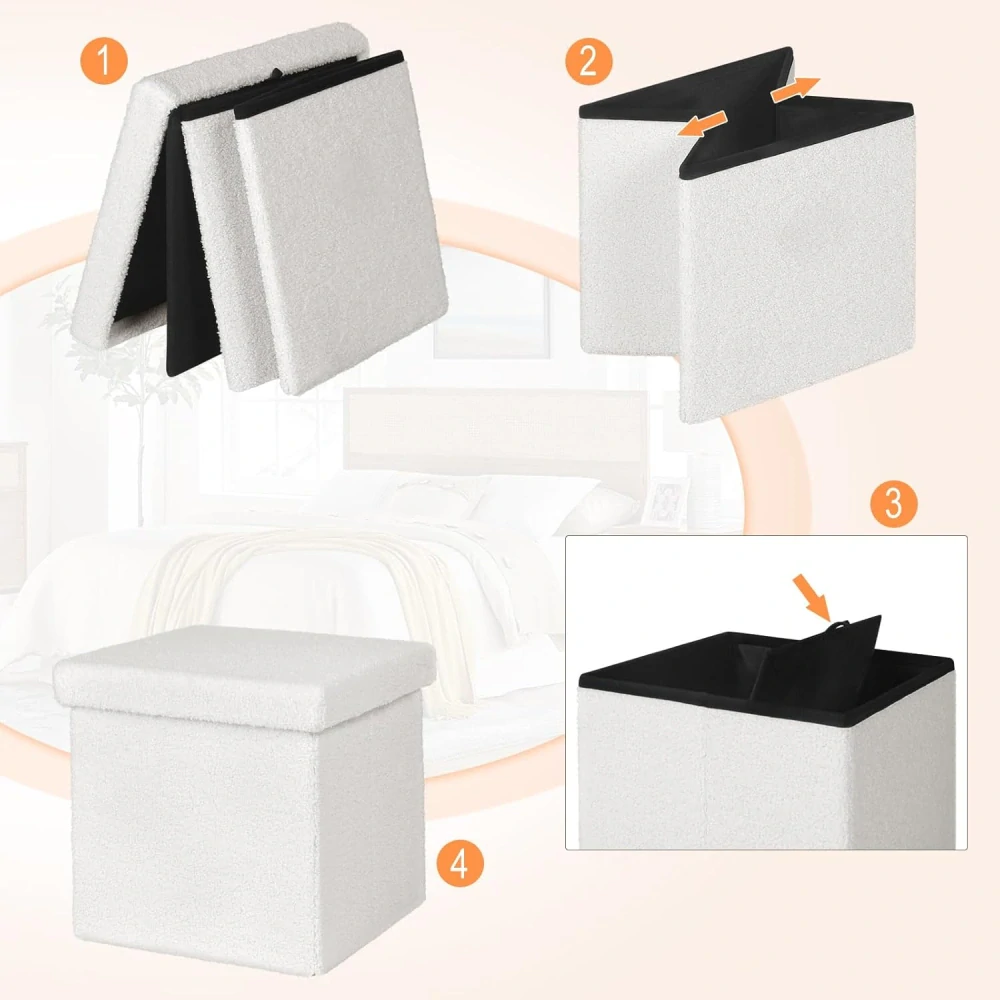 1

2

3

4