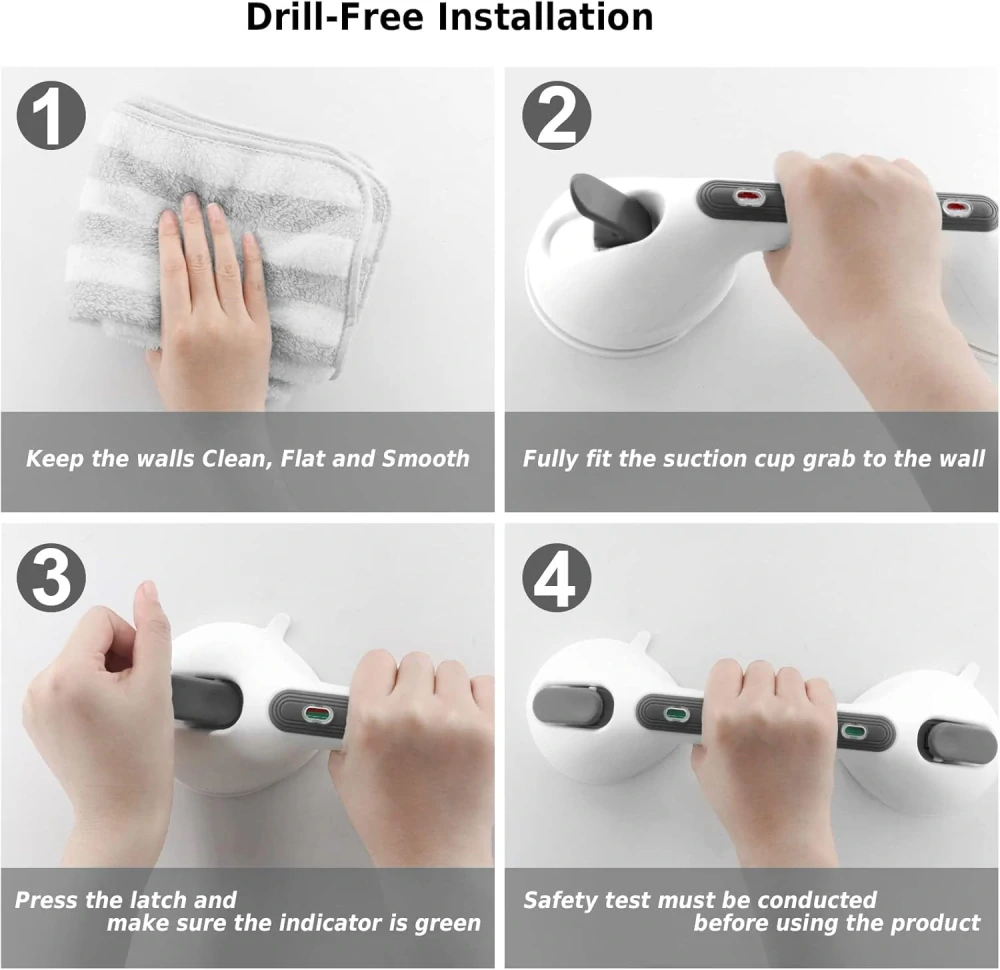 Drill-Free Installation

1

Keep the walls Clean, Flat and Smooth

2

Fully fit the suction cup grab to the wall

3

Press the latch and make sure the indicator is green

4

Safety test must be conducted before using the product