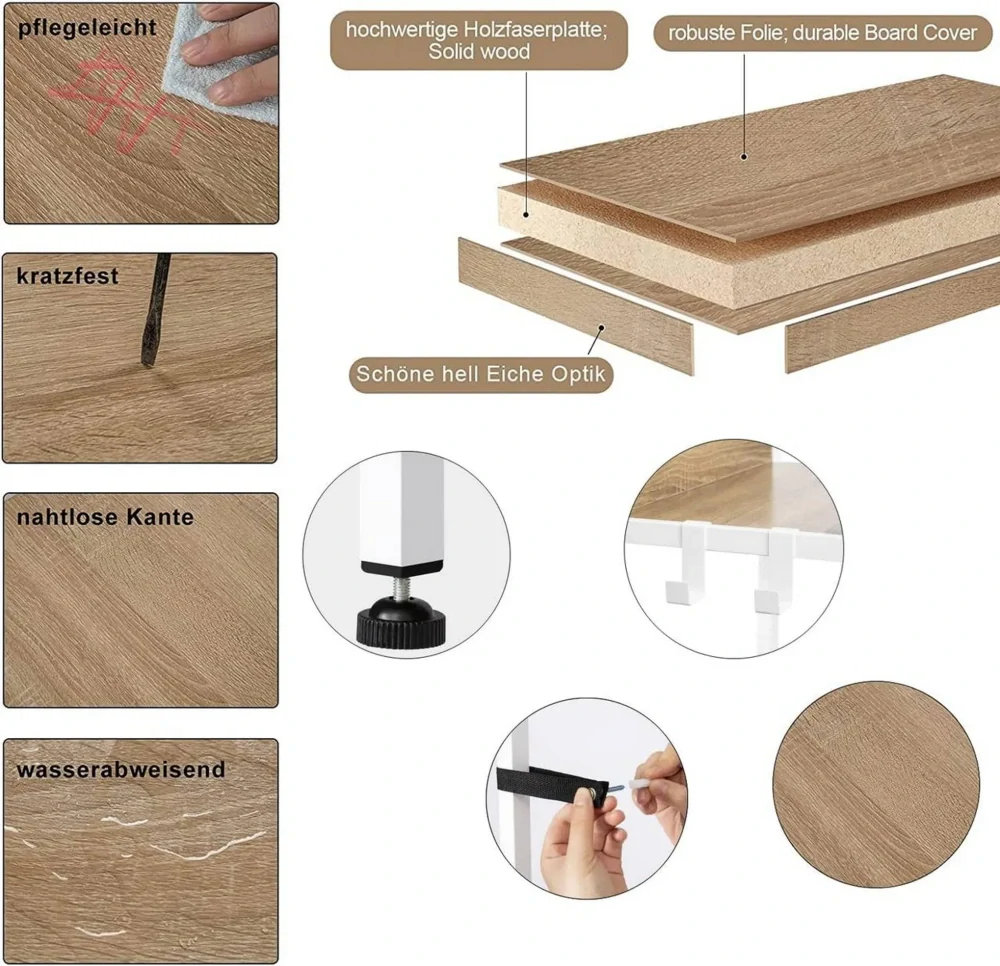 pflegeleicht

kratzfest

nahtlose Kante

wasserabweisend

hochwertige Holzfaserplatte; Solid wood

robuste Folie; durable Board Cover

Schöne hell Eiche Optik