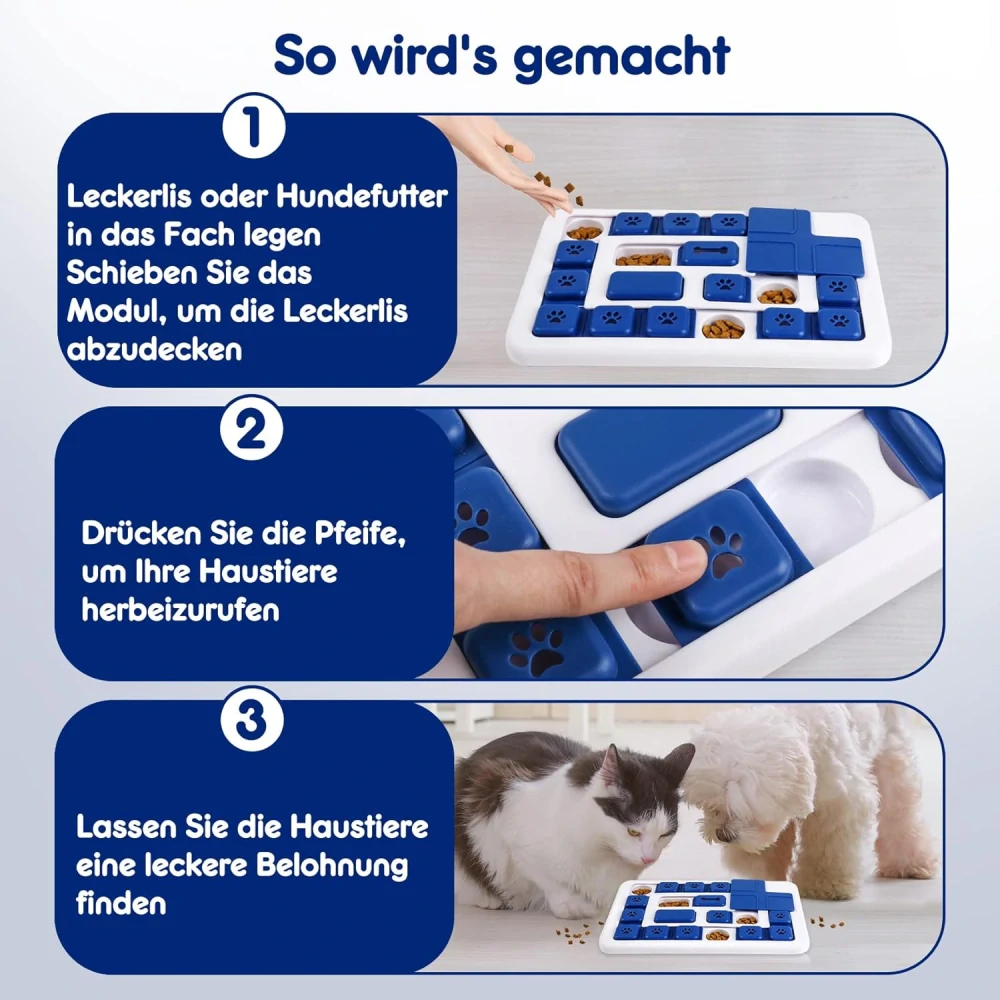 So wird's gemacht

1

Leckerlis oder Hundefutter in das Fach legen
Schieben Sie das Modul, um die Leckerlis abzudecken

2

Drücken Sie die Pfeife, um Ihre Haustiere herbeizurufen

3

Lassen Sie die Haustiere eine leckere Belohnung finden